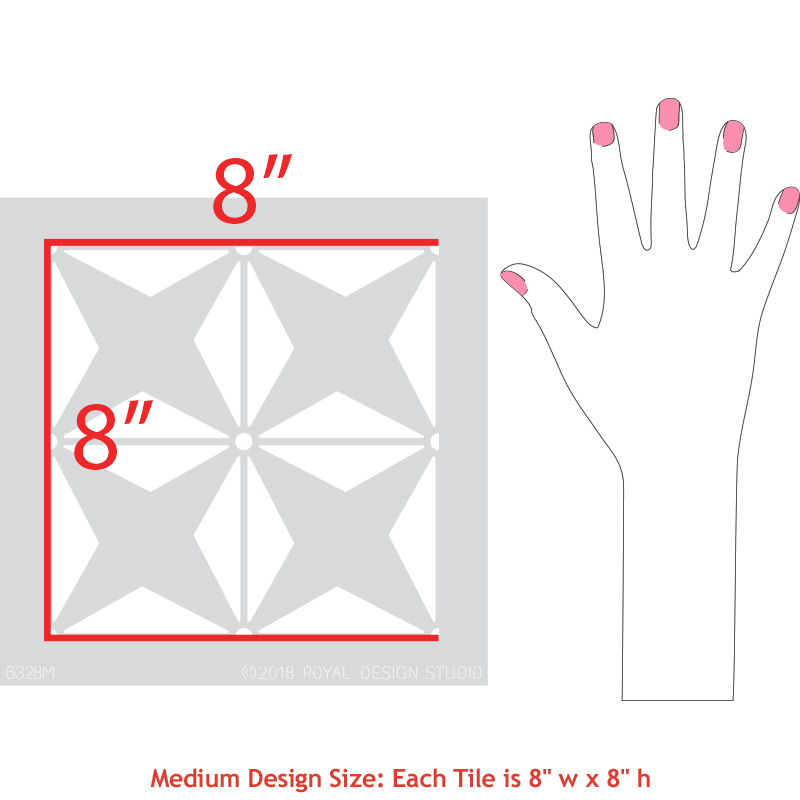 8”

8”

6328M

©2018 ROYAL DESIGN STUDIO

Medium Design Size: Each Tile is 8" w x 8" h